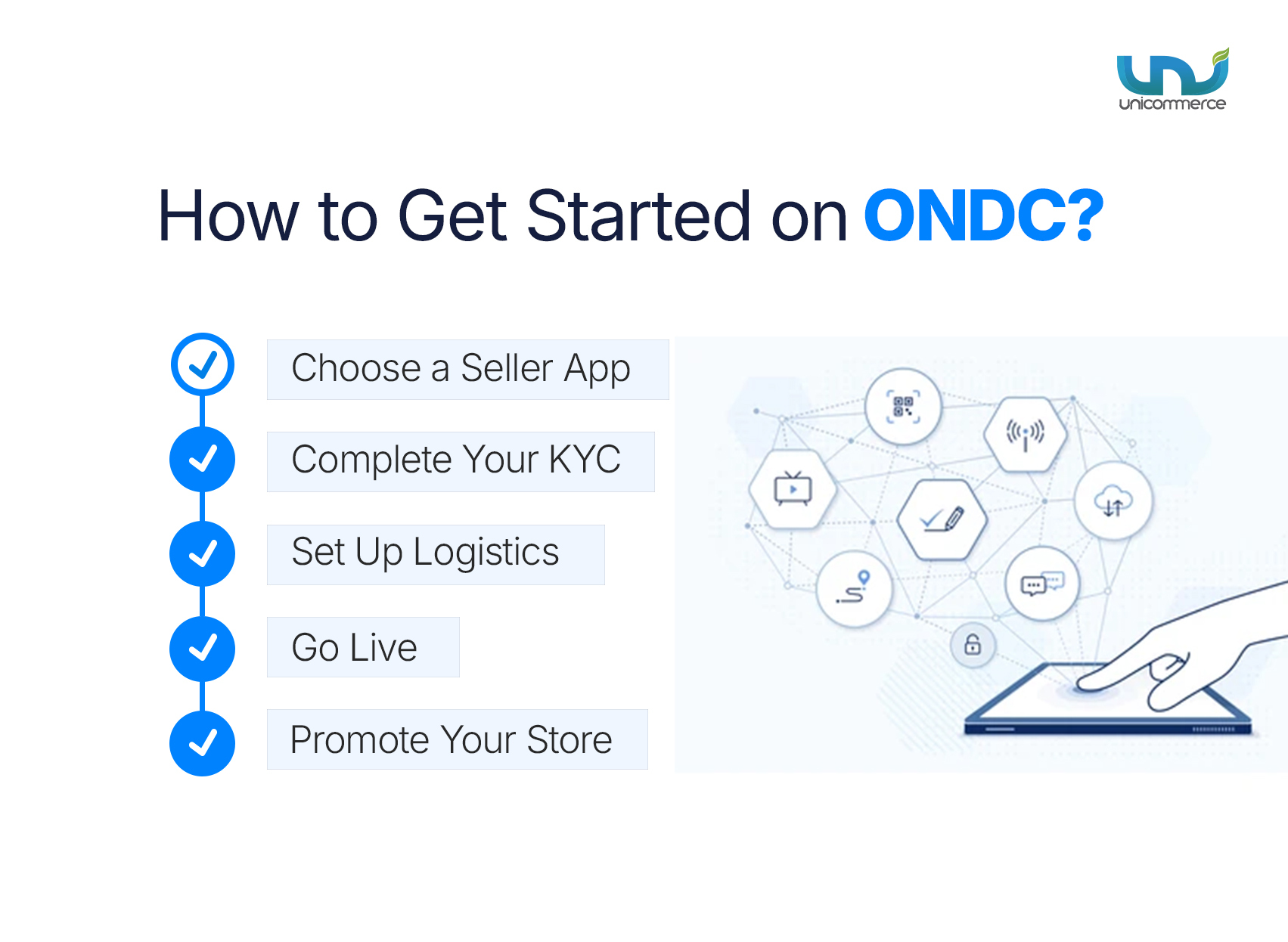 unicommerce

How to Get Started on ONDC?

Choose a Seller App

Complete Your KYC

Set Up Logistics

Go Live

Promote Your Store