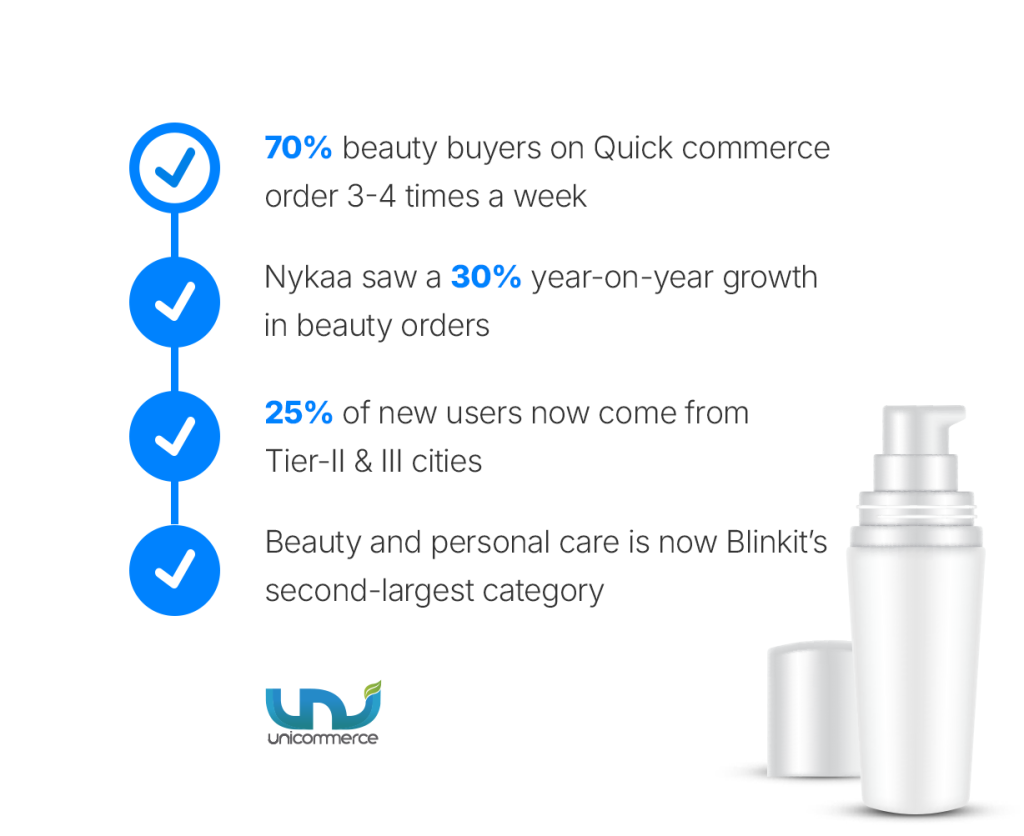 70% beauty buyers on Quick commerce order 3-4 times a week

Nykaa saw a 30% year-on-year growth in beauty orders

25% of new users now come from Tier-II & III cities

Beauty and personal care is now Blinkit's second-largest category

unicommerce