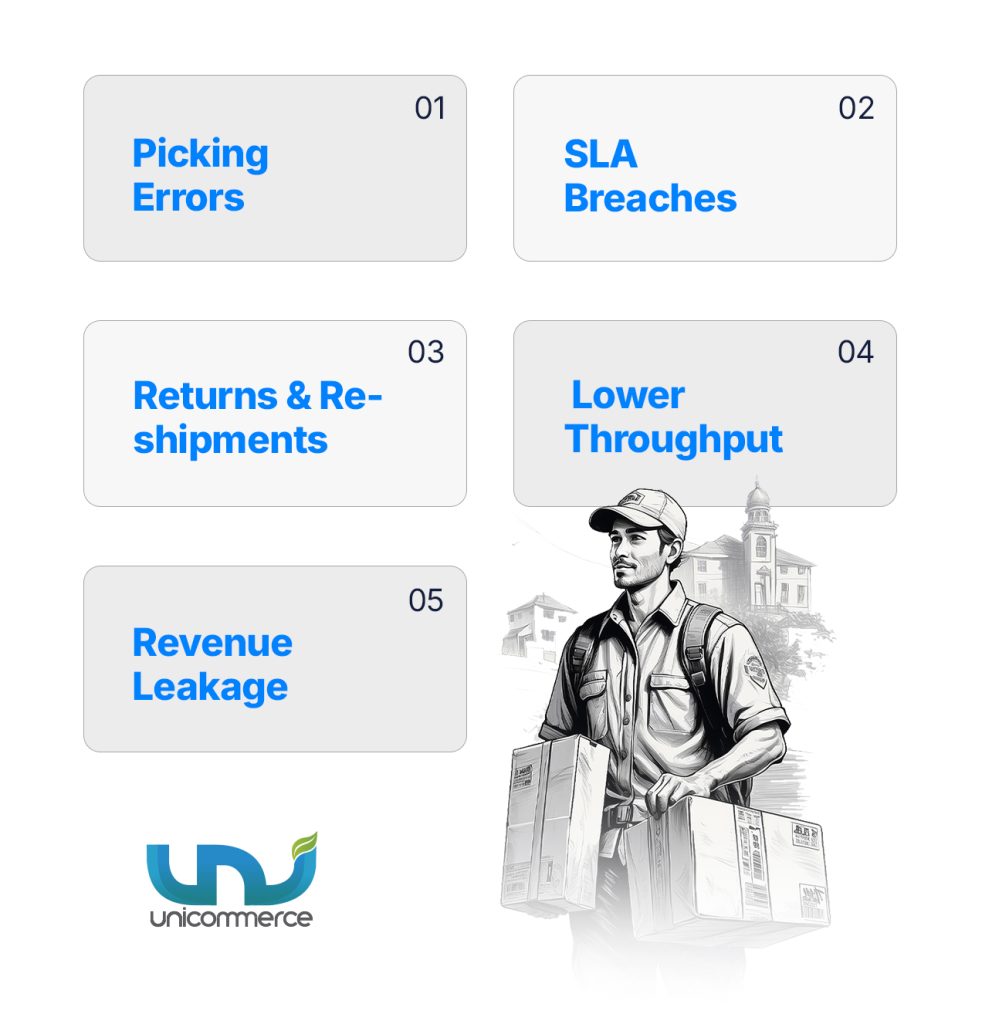 01
Picking Errors

02
SLA Breaches

03
Returns & Re-shipments

04
Lower Throughput

05
Revenue Leakage

unicommerce