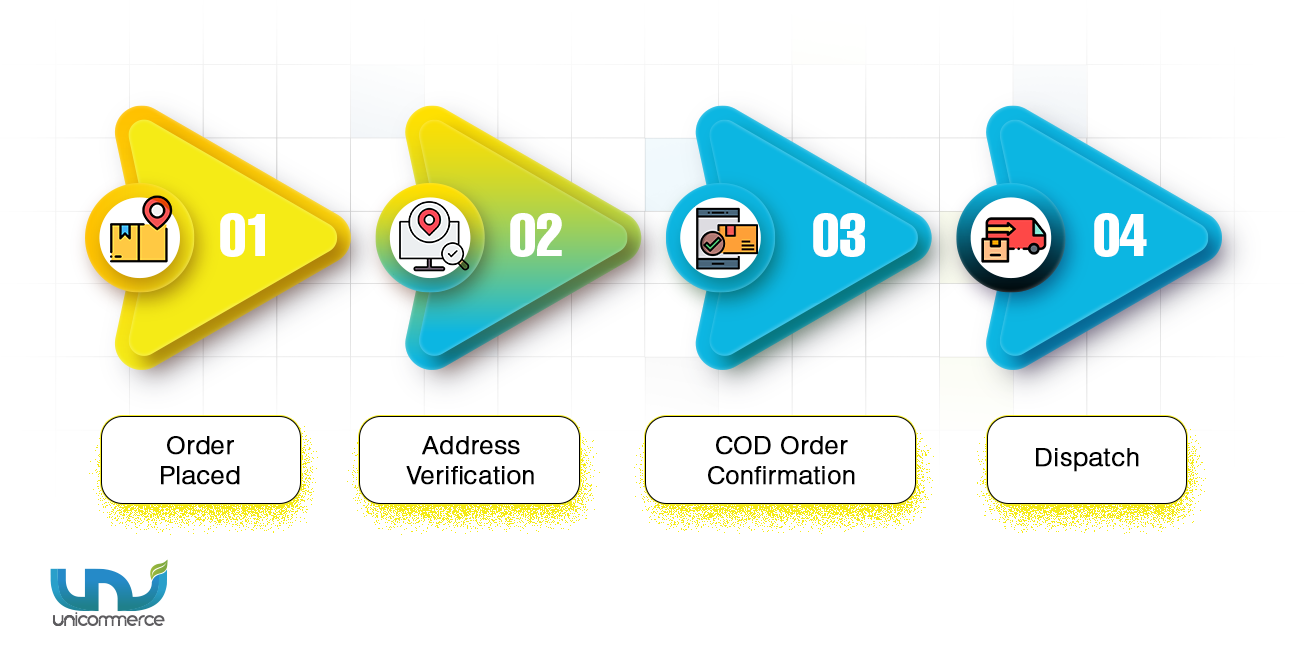 01

02

03

04

Order Placed

Address Verification

COD Order Confirmation

Dispatch

unicommerce